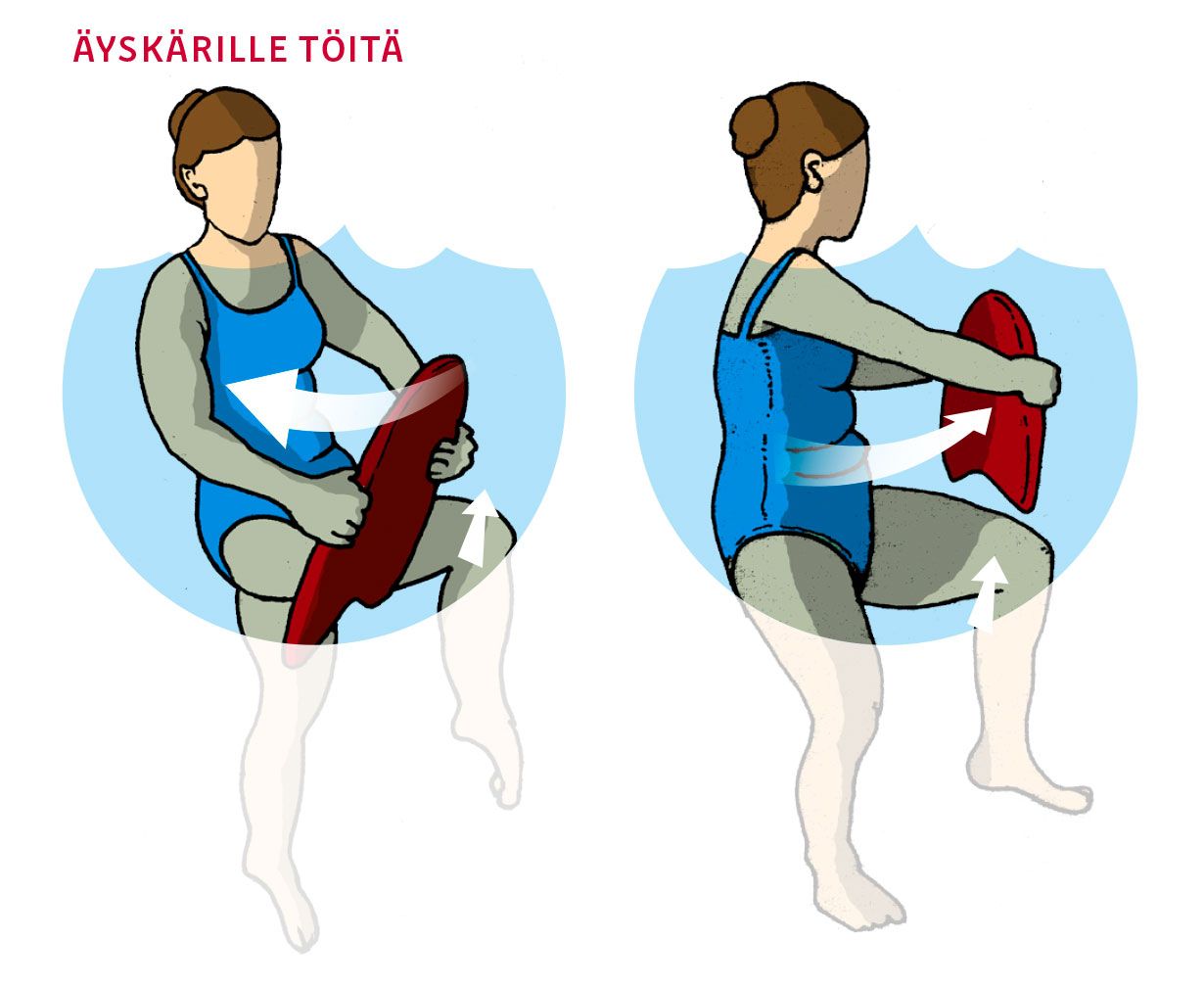 ÄYSKÄRILLE TÖITÄ